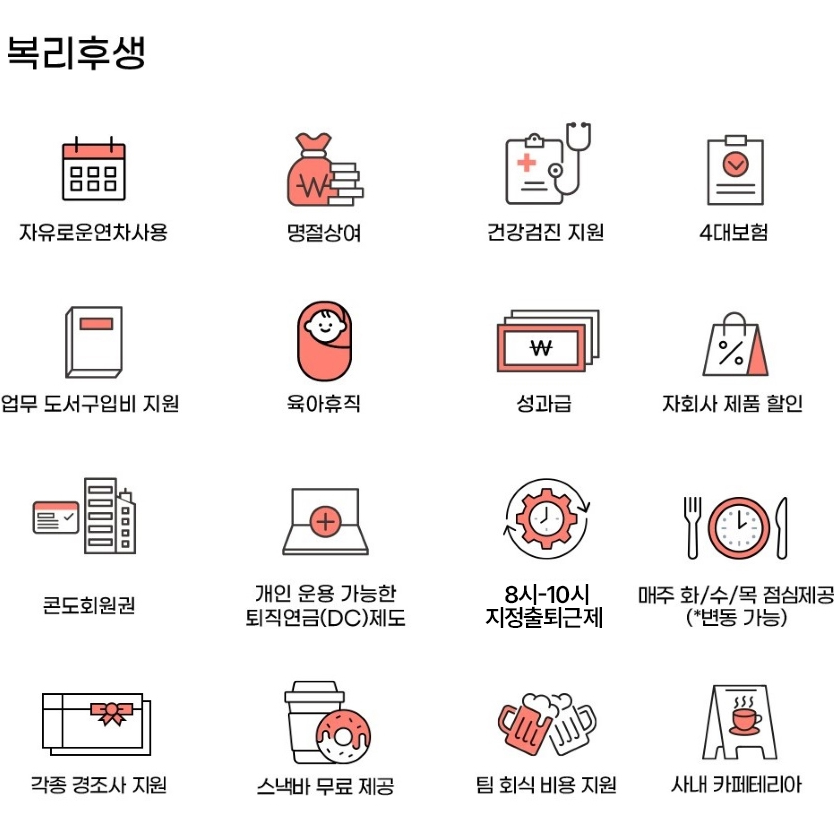 복리후생

자유로운연차사용

명절상여

건강검진 지원

4대보험

업무 도서구입비 지원

육아휴직

성과급

자회사 제품 할인

콘도회원권

개인 운용 가능한 퇴직연금(DC)제도

8시-10시 지정출퇴근제

매주 화/수/목 점심제공 (*변동 가능)

각종 경조사 지원

스낵바 무료 제공

팀 회식 비용 지원

사내 카페테리아